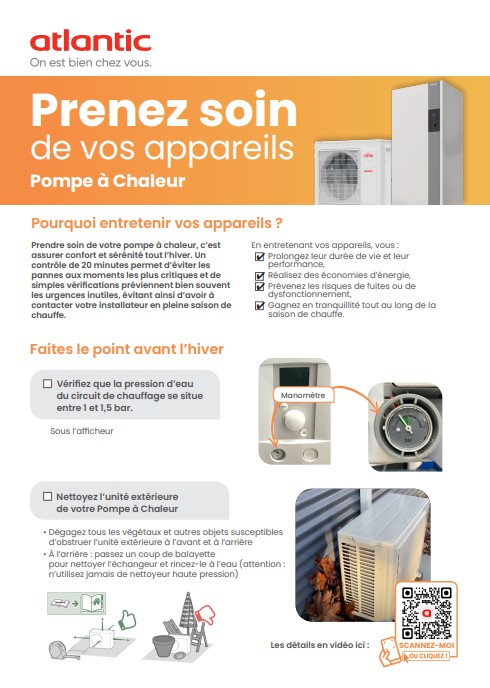 atlantic
On est bien chez vous.

Prenez soin
de vos appareils
Pompe à Chaleur

Pourquoi entretenir vos appareils ?

Prendre soin de votre pompe à chaleur, c'est assurer confort et sérénité tout l'hiver. Un contrôle de 20 minutes permet d'éviter les pannes aux moments les plus critiques et de simples vérifications préviennent bien souvent les urgences inutiles, évitant ainsi d'avoir à contacter votre installateur en pleine saison de chauffe.

En entretenant vos appareils, vous :
Prolongez leur durée de vie et leur performance,
Réalisez des économies d'énergie,
Prévenez les risques de fuites ou de dysfonctionnement,
Gagnez en tranquillité tout au long de la saison de chauffe.

Faites le point avant l'hiver

Vérifiez que la pression d'eau du circuit de chauffage se situe entre 1 et 1,5 bar.

Sous l'afficheur

Manomètre

bar

Nettoyez l'unité extérieure de votre Pompe à Chaleur

• Dégagez tous les végétaux et autres objets susceptibles d'obstruer l'unité extérieure à l'avant et à l'arrière
• À l'arrière : passez un coup de balayette pour nettoyer l'échangeur et rincez-le à l'eau (attention : n'utilisez jamais de nettoyeur haute pression)

Les détails en vidéo ici :

SCANNEZ-MOI
OU CLIQUEZ !