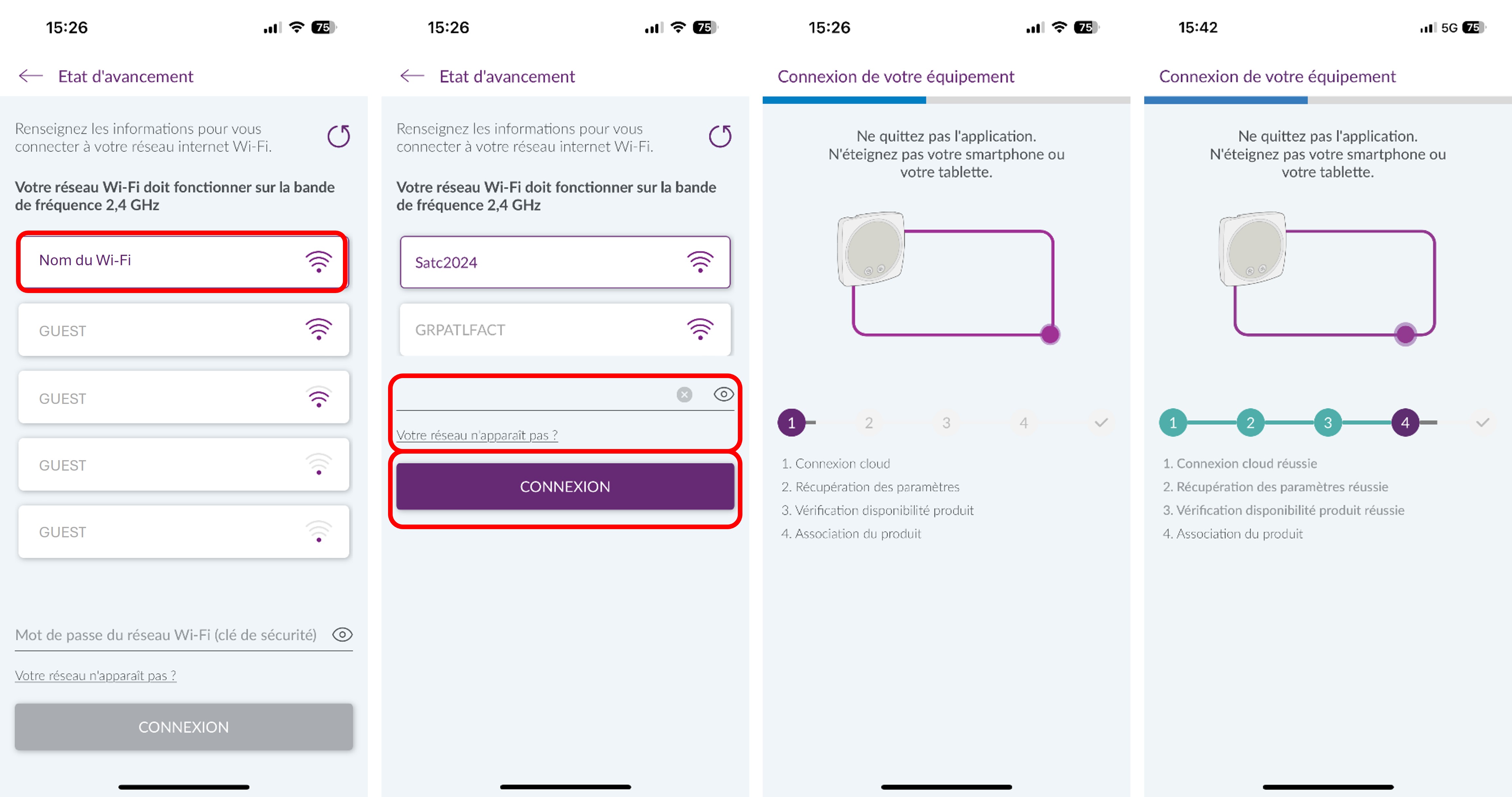 15:26

75

Etat d'avancement

Renseignez les informations pour vous connecter à votre réseau internet Wi-Fi.

Votre réseau Wi-Fi doit fonctionner sur la bande de fréquence 2,4 GHz

Nom du Wi-Fi

GUEST

GUEST

GUEST

GUEST

Mot de passe du réseau Wi-Fi (clé de sécurité)

Votre réseau n'apparaît pas ?

CONNEXION

15:26

75

Etat d'avancement

Renseignez les informations pour vous connecter à votre réseau internet Wi-Fi.

Votre réseau Wi-Fi doit fonctionner sur la bande de fréquence 2,4 GHz

Satc2024

GRPATLFACT

Votre réseau n'apparaît pas ?

CONNEXION

15:26

75

Connexion de votre équipement

Ne quittez pas l'application. N'éteignez pas votre smartphone ou votre tablette.

1 2 3 4

1. Connexion cloud
2. Récupération des paramètres
3. Vérification disponibilité produit
4. Association du produit

15:42

5G 75

Connexion de votre équipement

Ne quittez pas l'application. N'éteignez pas votre smartphone ou votre tablette.

1 2 3 4

1. Connexion cloud réussie
2. Récupération des paramètres réussie
3. Vérification disponibilité produit réussie
4. Association du produit